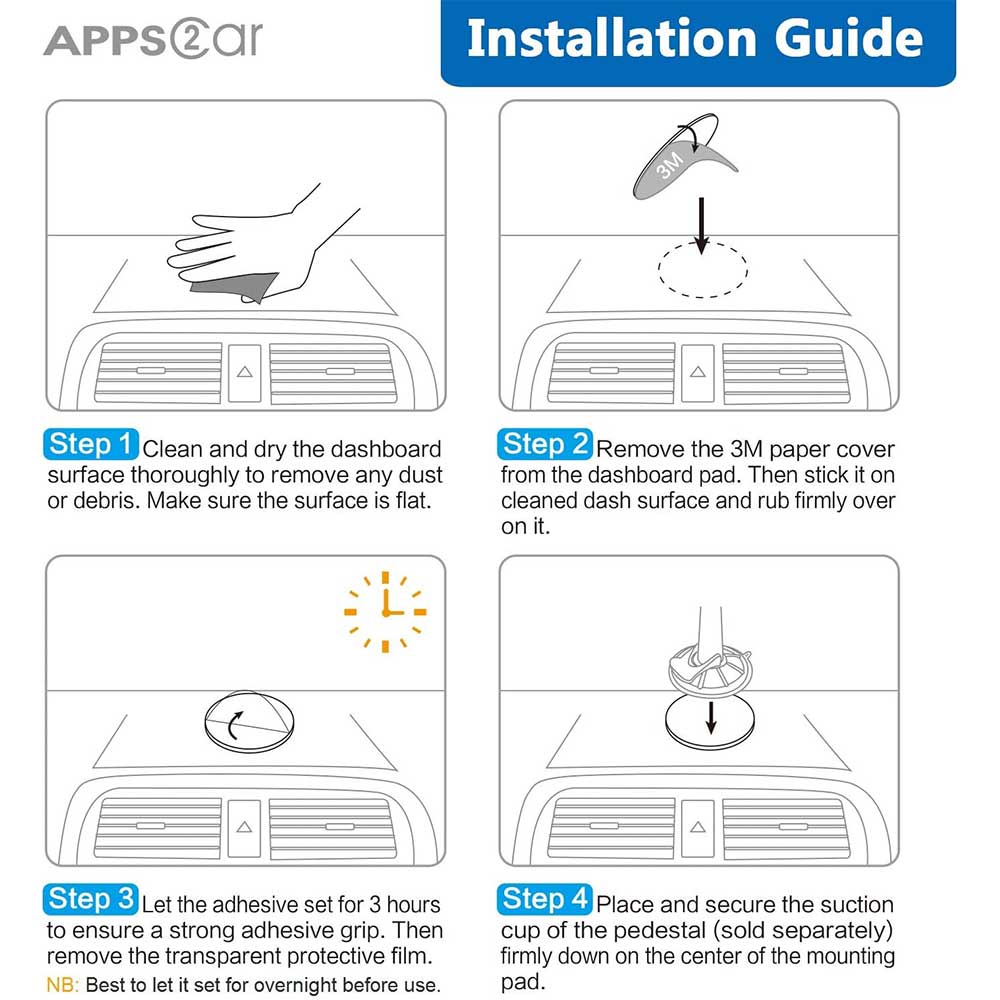 APPS2car

Installation Guide

3M

Step 1 Clean and dry the dashboard surface thoroughly to remove any dust or debris. Make sure the surface is flat.

Step 2 Remove the 3M paper cover from the dashboard pad. Then stick it on cleaned dash surface and rub firmly over on it.

Step 3 Let the adhesive set for 3 hours to ensure a strong adhesive grip. Then remove the transparent protective film.
NB: Best to let it set for overnight before use.

Step 4 Place and secure the suction cup of the pedestal (sold separately) firmly down on the center of the mounting pad.