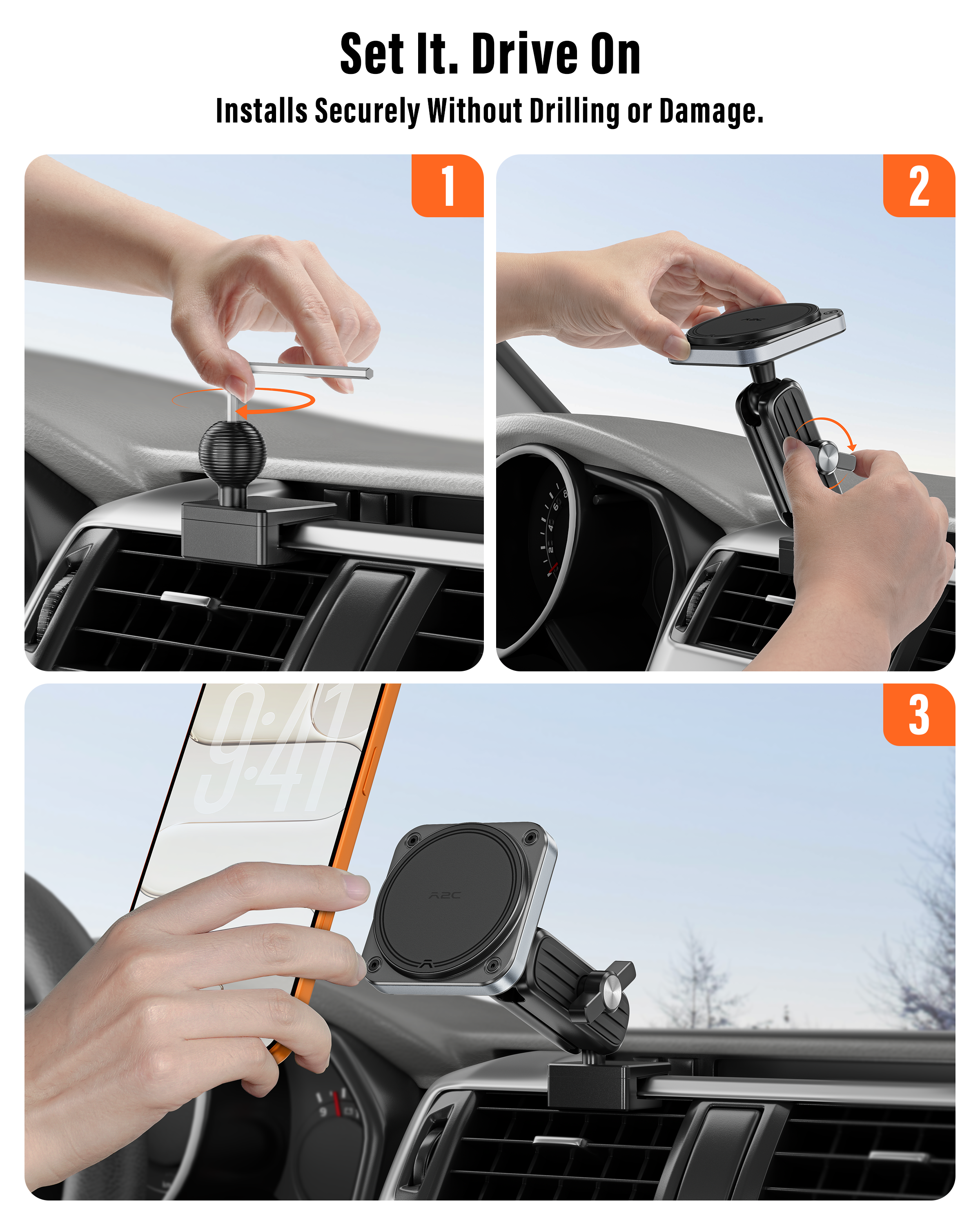 Set It. Drive On

Installs Securely Without Drilling or Damage.

1

2

3

9:41

A2C